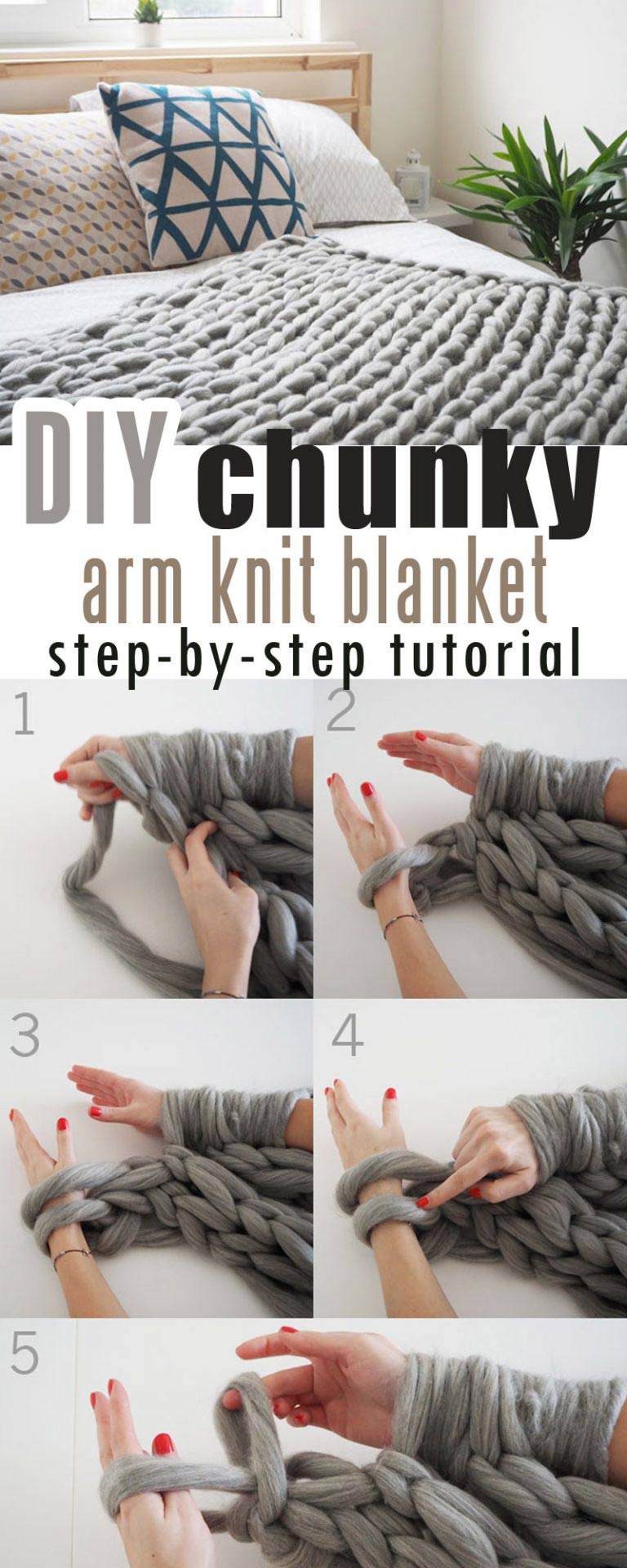 DIY chunky
arm knit blanket
step-by-step tutorial

1

2

3

4

5