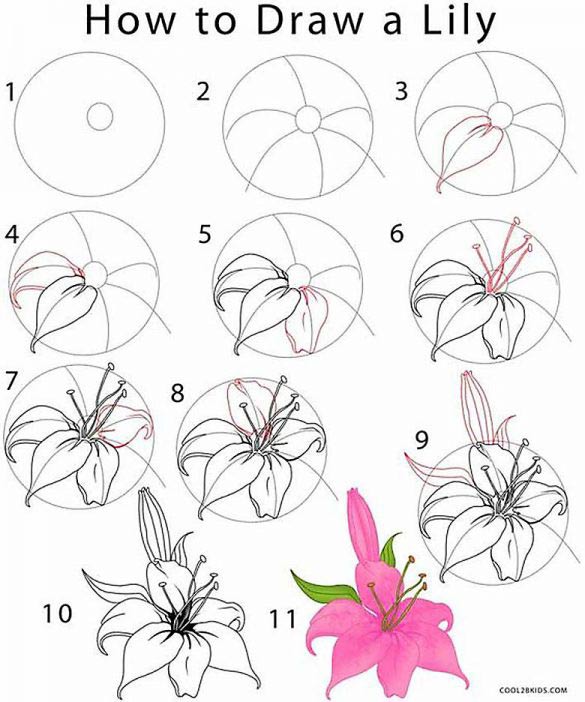 How to Draw a Lily

1

2

3

4

5

6

7

8

9

10

11

COOL2BKIDS.COM