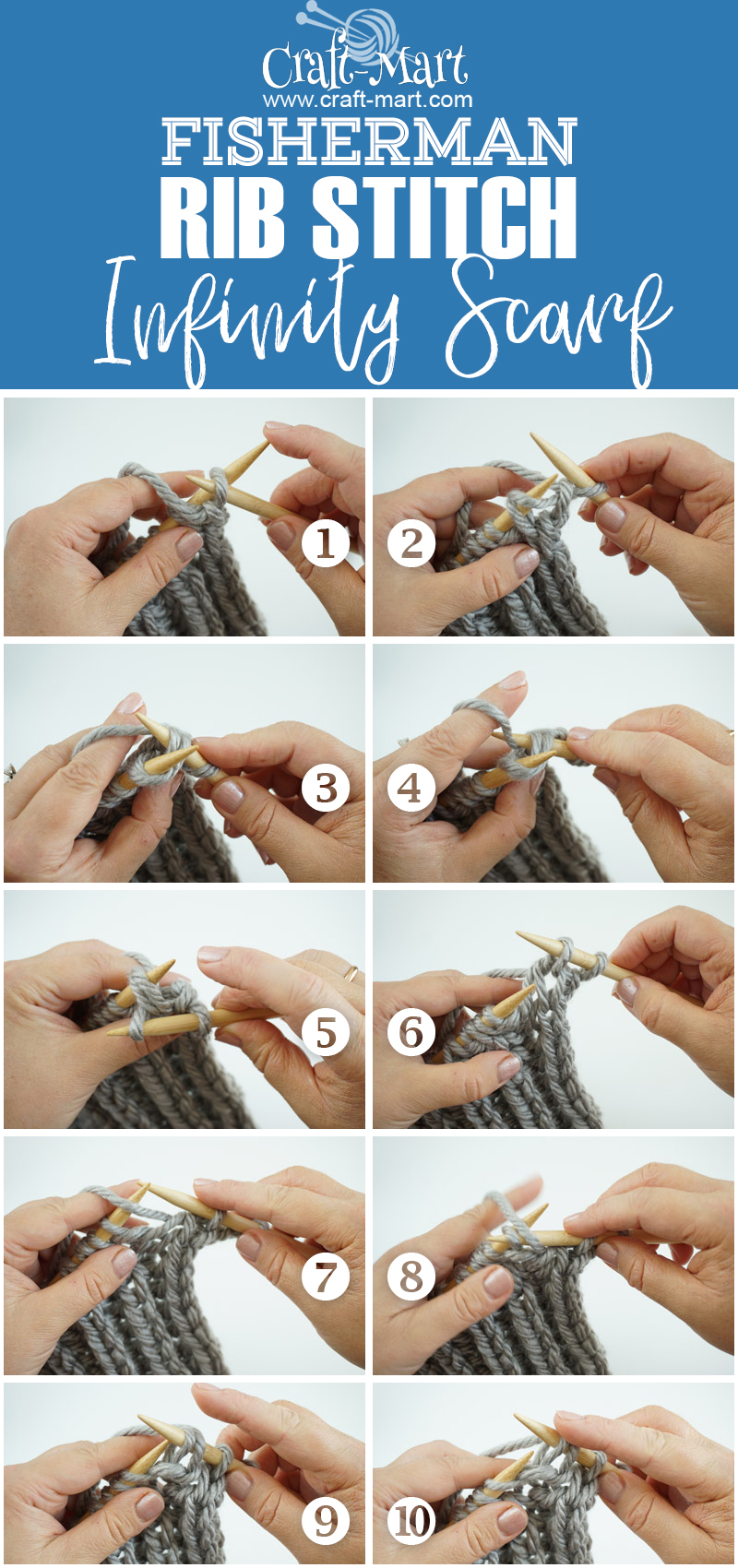 Craft-Mart
www.craft-mart.com
FISHERMAN
RIB STITCH
Infinity Scarf

1
2
3
4
5
6
7
8
9
10