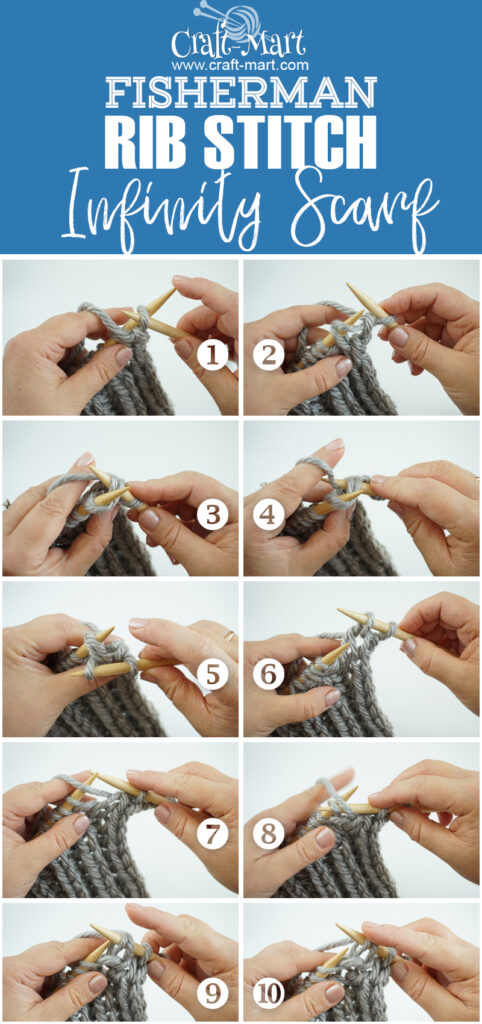 Craft-Mart
www.craft-mart.com
FISHERMAN
RIB STITCH
Infinity Scarf

1
2
3
4
5
6
7
8
9
10