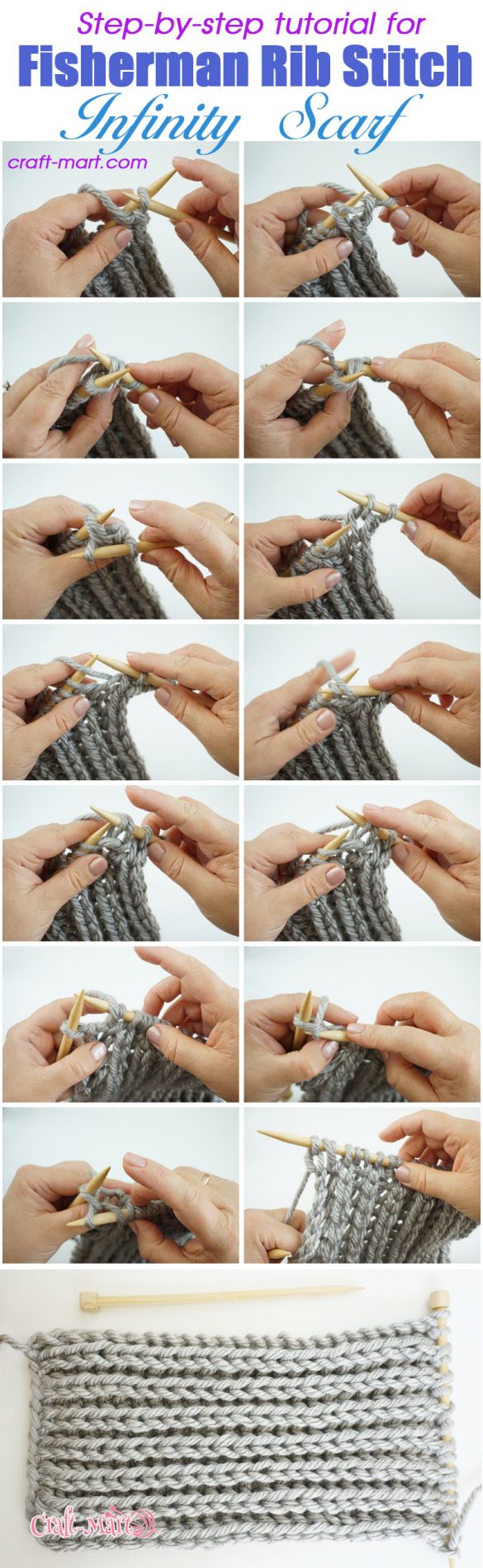 Step-by-step tutorial for
Fisherman Rib Stitch
Infinity Scarf

craft-mart.com

Craft-Mart