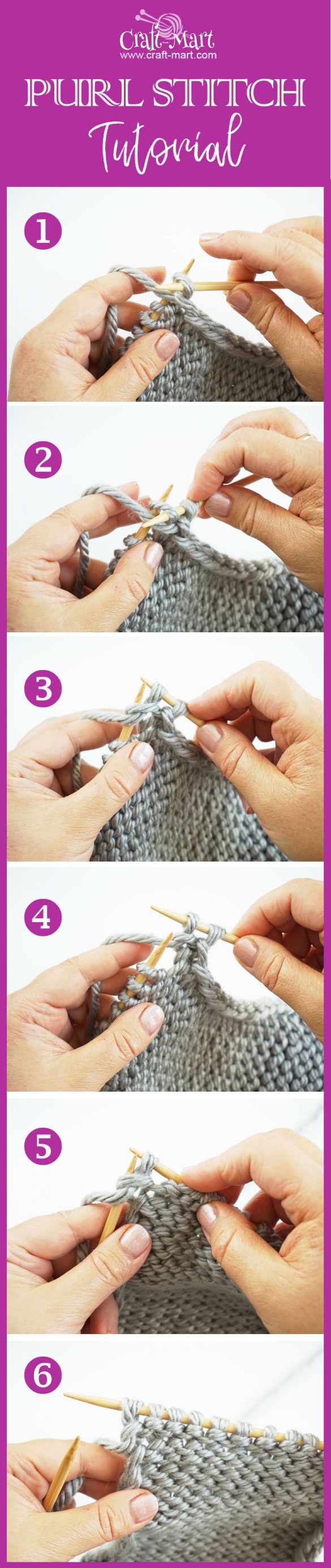 Craft-Mart
www.craft-mart.com

PURL STITCH
Tutorial

1

2

3

4

5

6