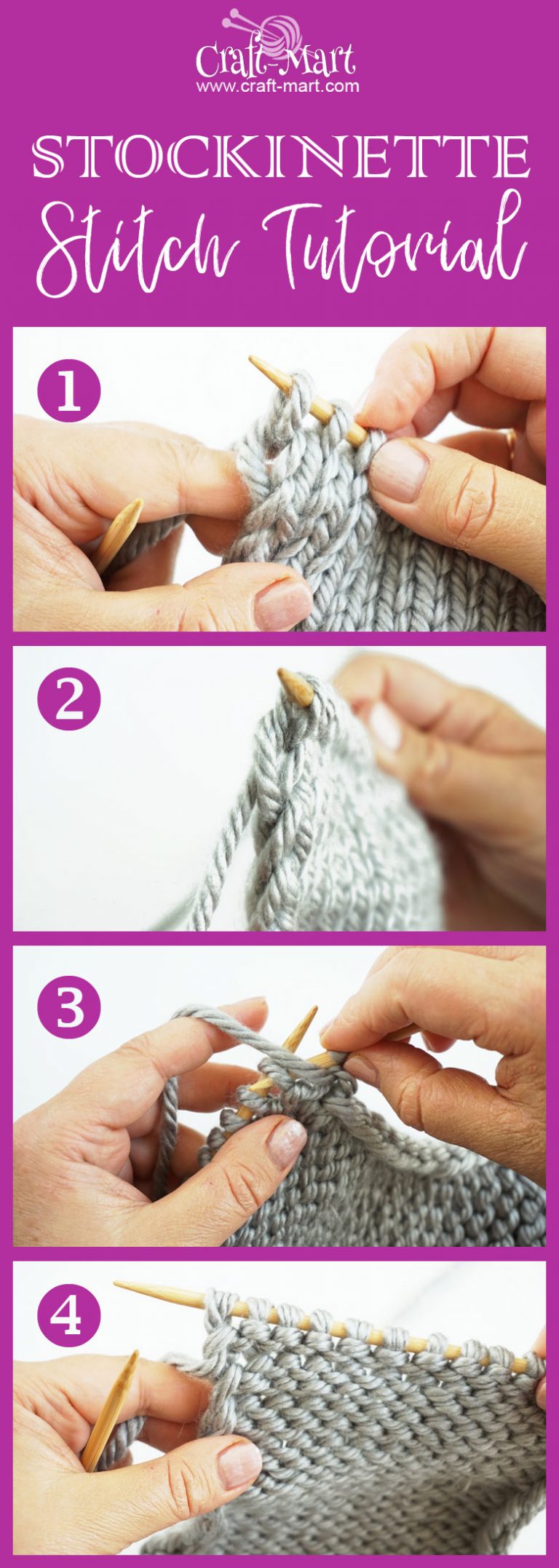 Craft-Mart
www.craft-mart.com

STOCKINETTE
Stitch Tutorial

1

2

3

4