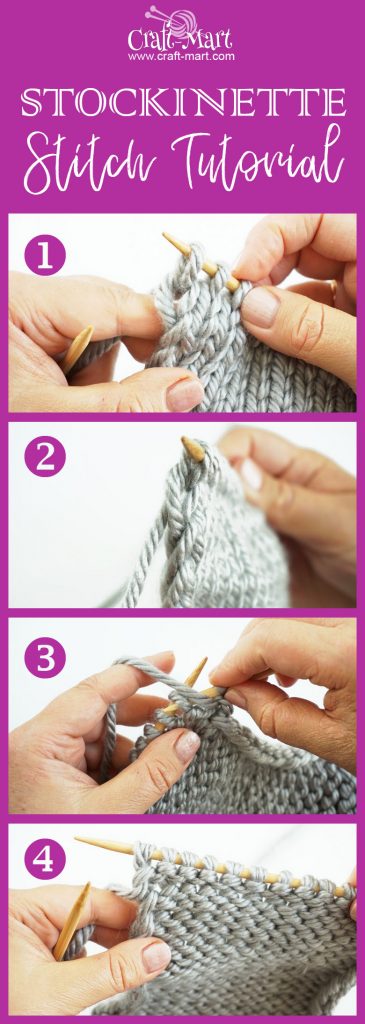 Craft-Mart
www.craft-mart.com

STOCKINETTE
Stitch Tutorial

1

2

3

4